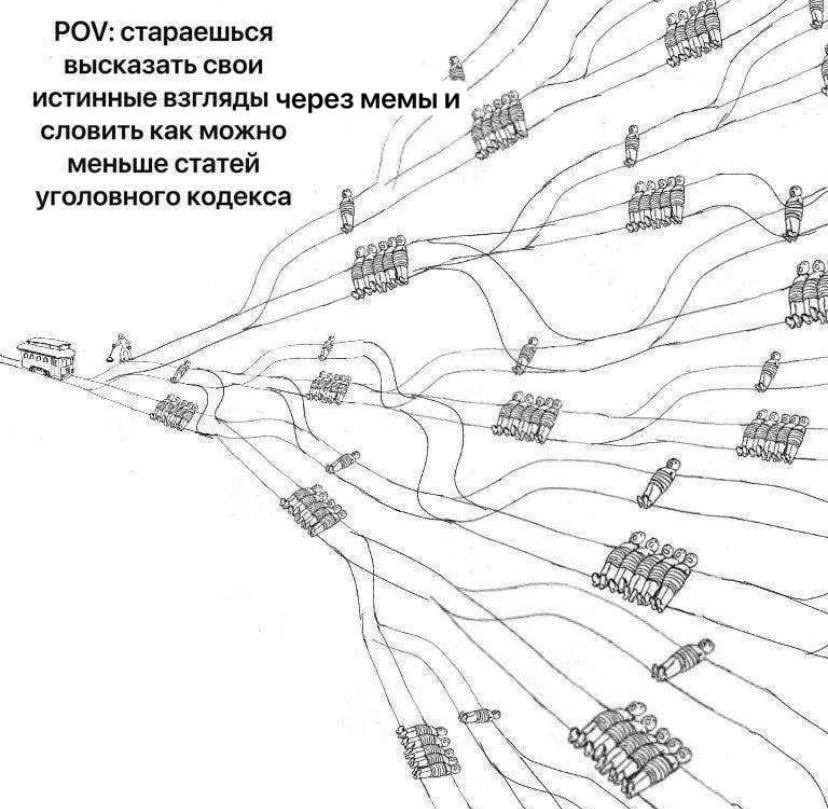 POV: стараешься высказать свои истинные взгляды через мемы и словить как можно меньше статей уголовного кодекса